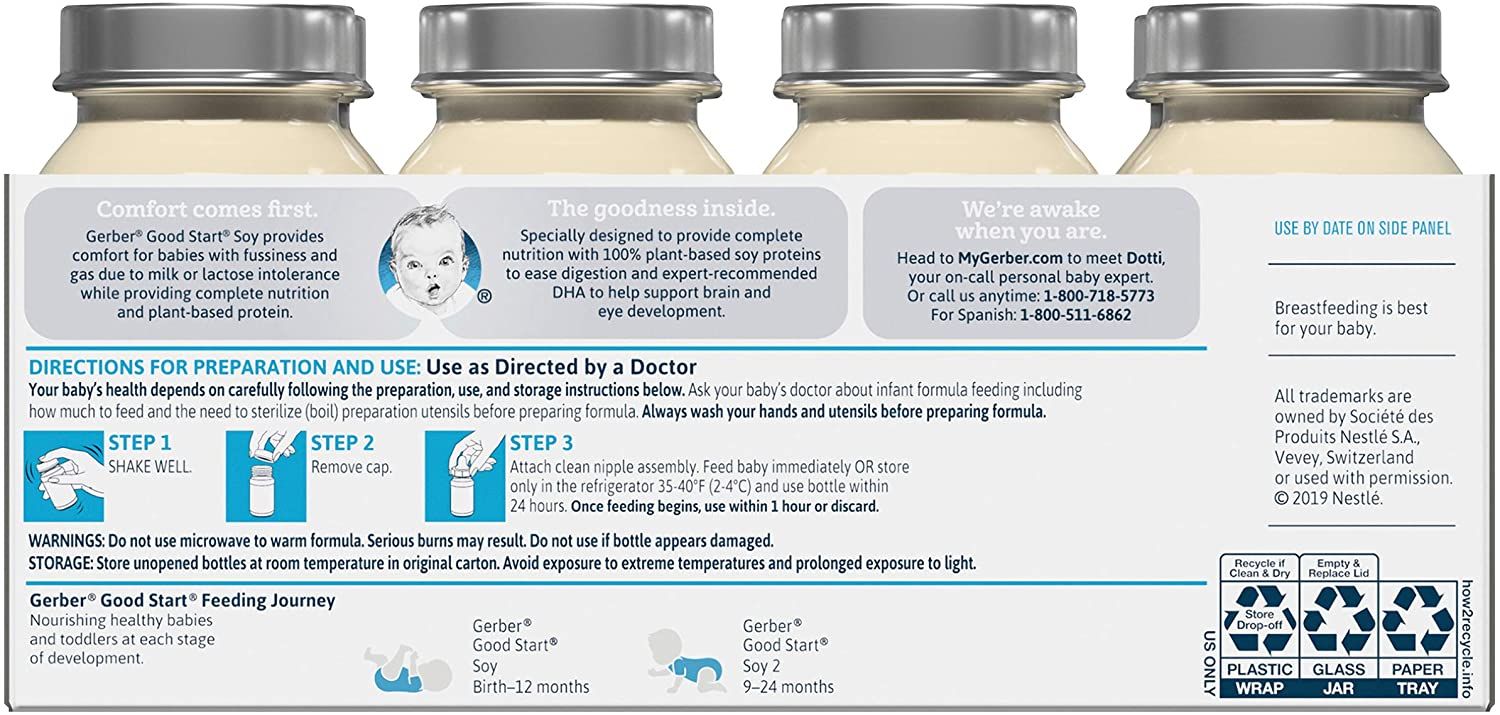 Comfort comes first.
Gerber® Good Start® Soy provides comfort for babies with fussiness and gas due to milk or lactose intolerance while providing complete nutrition and plant-based protein.

®

The goodness inside.
Specially designed to provide complete nutrition with 100% plant-based soy proteins to ease digestion and expert-recommended DHA to help support brain and eye development.

We're awake when you are.
Head to MyGerber.com to meet Dotti, your on-call personal baby expert. Or call us anytime: 1-800-718-5773
For Spanish: 1-800-511-6862

USE BY DATE ON SIDE PANEL

Breastfeeding is best for your baby.

All trademarks are owned by Société des Produits Nestlé S.A., Vevey, Switzerland or used with permission. © 2019 Nestlé.

DIRECTIONS FOR PREPARATION AND USE: Use as Directed by a Doctor
Your baby's health depends on carefully following the preparation, use, and storage instructions below. Ask your baby's doctor about infant formula feeding including how much to feed and the need to sterilize (boil) preparation utensils before preparing formula. Always wash your hands and utensils before preparing formula.

STEP 1
SHAKE WELL.

STEP 2
Remove cap.

STEP 3
Attach clean nipple assembly. Feed baby immediately OR store only in the refrigerator 35-40°F (2-4°C) and use bottle within 24 hours. Once feeding begins, use within 1 hour or discard.

WARNINGS: Do not use microwave to warm formula. Serious burns may result. Do not use if bottle appears damaged.
STORAGE: Store unopened bottles at room temperature in original carton. Avoid exposure to extreme temperatures and prolonged exposure to light.

Gerber® Good Start® Feeding Journey
Nourishing healthy babies and toddlers at each stage of development.

Gerber® Good Start® Soy Birth–12 months

Gerber® Good Start® Soy 2 9–24 months

US ONLY

Recycle if Clean & Dry
Store Drop-off
PLASTIC WRAP

Empty & Replace Lid
GLASS JAR

PAPER TRAY

how2recycle.info